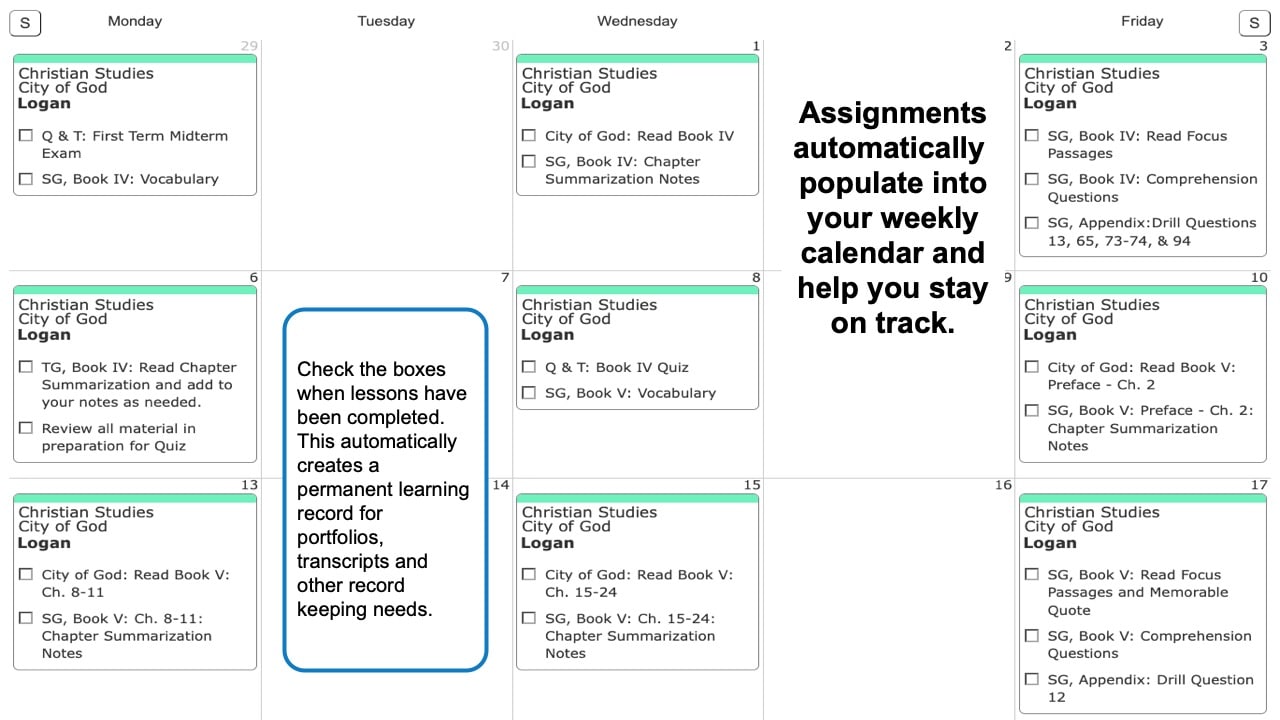 S Monday Tuesday Wednesday Friday S

29

Christian Studies
City of God
Logan

Q & T: First Term Midterm Exam

SG, Book IV: Vocabulary

30

1

Christian Studies
City of God
Logan

City of God: Read Book IV

SG, Book IV: Chapter Summarization Notes

2

Assignments automatically populate into your weekly calendar and help you stay on track.

3

Christian Studies
City of God
Logan

SG, Book IV: Read Focus Passages

SG, Book IV: Comprehension Questions

SG, Appendix:Drill Questions 13, 65, 73-74, & 94

6

Christian Studies
City of God
Logan

TG, Book IV: Read Chapter Summarization and add to your notes as needed.

Review all material in preparation for Quiz

7

Check the boxes when lessons have been completed. This automatically creates a permanent learning record for portfolios, transcripts and other record keeping needs.

8

Christian Studies
City of God
Logan

Q & T: Book IV Quiz

SG, Book V: Vocabulary

9

10

Christian Studies
City of God
Logan

City of God: Read Book V: Preface - Ch. 2

SG, Book V: Preface - Ch. 2: Chapter Summarization Notes

13

Christian Studies
City of God
Logan

City of God: Read Book V: Ch. 8-11

SG, Book V: Ch. 8-11: Chapter Summarization Notes

14

15

Christian Studies
City of God
Logan

City of God: Read Book V: Ch. 15-24

SG, Book V: Ch. 15-24: Chapter Summarization Notes

16

17

Christian Studies
City of God
Logan

SG, Book V: Read Focus Passages and Memorable Quote

SG, Book V: Comprehension Questions

SG, Appendix: Drill Question 12